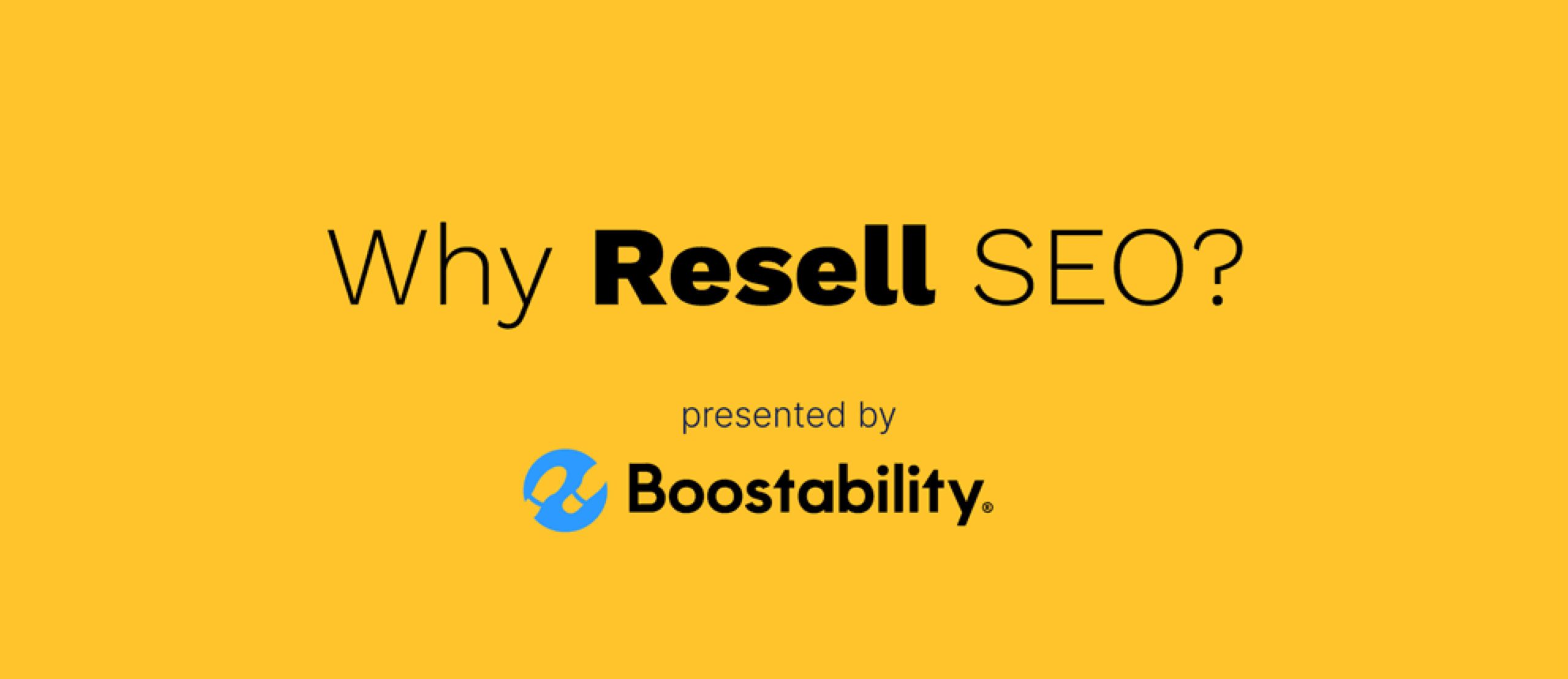 Why Resell SEO?

presented by

Boostability®