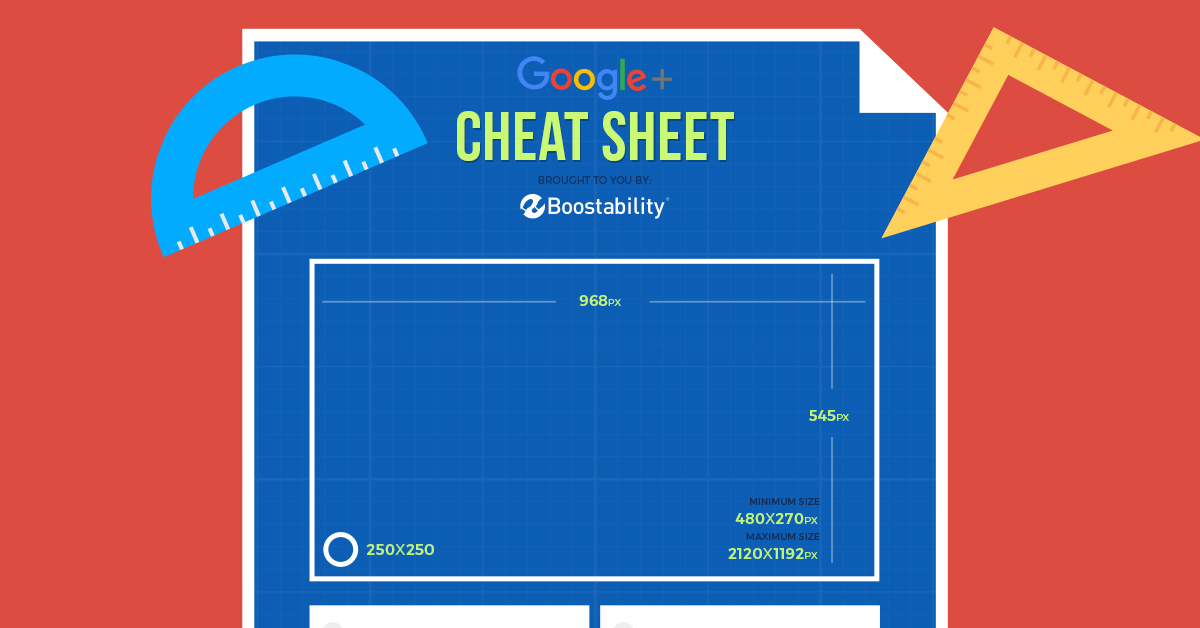 Google+

CHEAT SHEET

BROUGHT TO YOU BY:

Boostability

968PX

545PX

MINIMUM SIZE
480X270PX
MAXIMUM SIZE
2120X1192PX

250X250