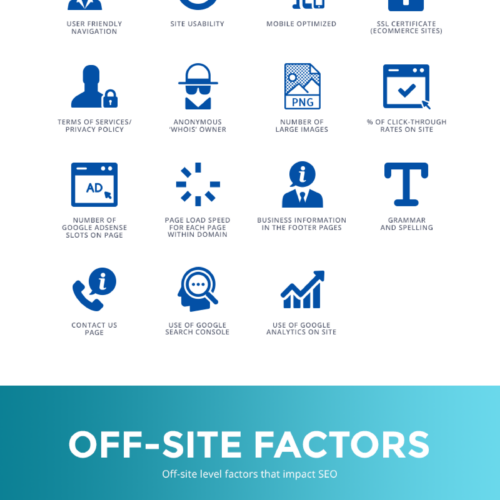 USER FRIENDLY NAVIGATION

SITE USABILITY

MOBILE OPTIMIZED

SSL CERTIFICATE (ECOMMERCE SITES)

TERMS OF SERVICES/ PRIVACY POLICY

ANONYMOUS 'WHOIS' OWNER

PNG

NUMBER OF LARGE IMAGES

% OF CLICK-THROUGH RATES ON SITE

AD

NUMBER OF GOOGLE ADSENSE SLOTS ON PAGE

PAGE LOAD SPEED FOR EACH PAGE WITHIN DOMAIN

BUSINESS INFORMATION IN THE FOOTER PAGES

GRAMMAR AND SPELLING

CONTACT US PAGE

USE OF GOOGLE SEARCH CONSOLE

USE OF GOOGLE ANALYTICS ON SITE

OFF-SITE FACTORS

Off-site level factors that impact SEO